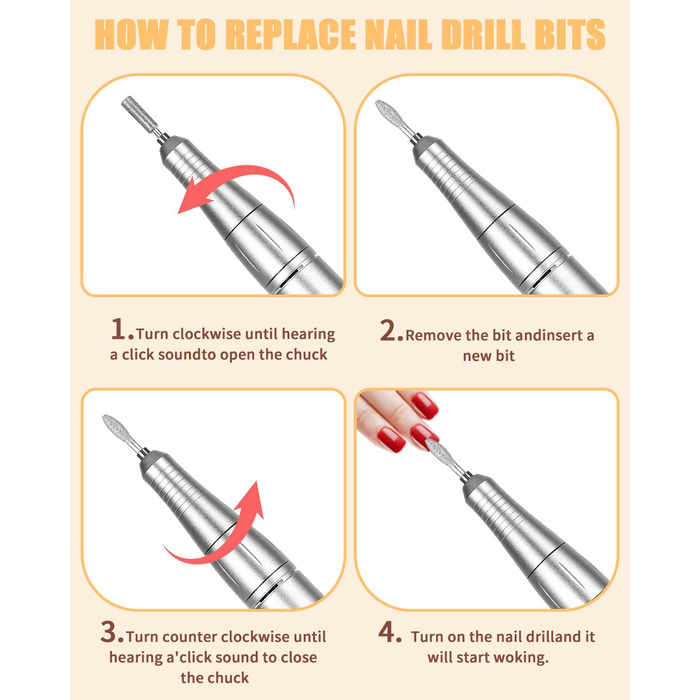 HOW TO REPLACE NAIL DRILL BITS

1.Turn clockwise until hearing a click soundto open the chuck

2.Remove the bit andinsert a new bit

3.Turn counter clockwise until hearing a'click sound to close the chuck

4. Turn on the nail drilland it will start woking.