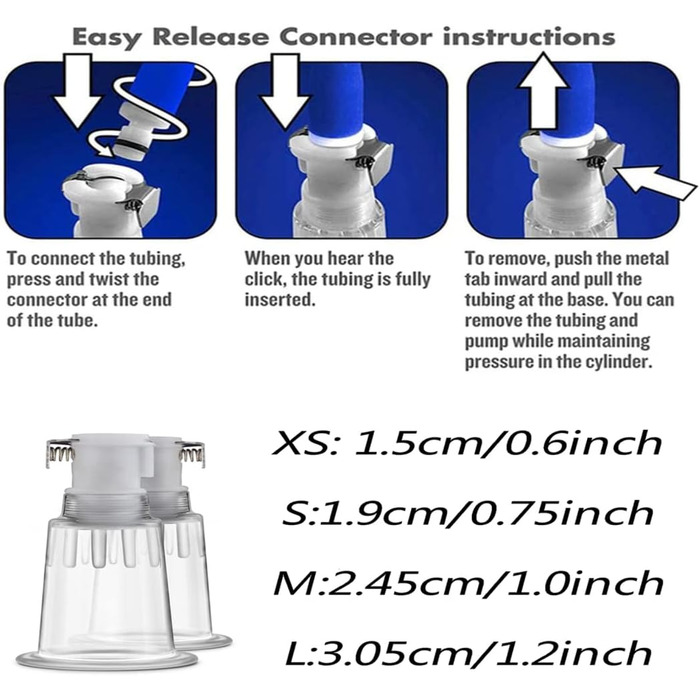 Easy Release Connector instructions

To connect the tubing, press and twist the connector at the end of the tube.

When you hear the click, the tubing is fully inserted.

To remove, push the metal tab inward and pull the tubing at the base. You can remove the tubing and pump while maintaining pressure in the cylinder.

XS: 1.5cm/0.6inch

S:1.9cm/0.75inch

M:2.45cm/1.0inch

L:3.05cm/1.2inch