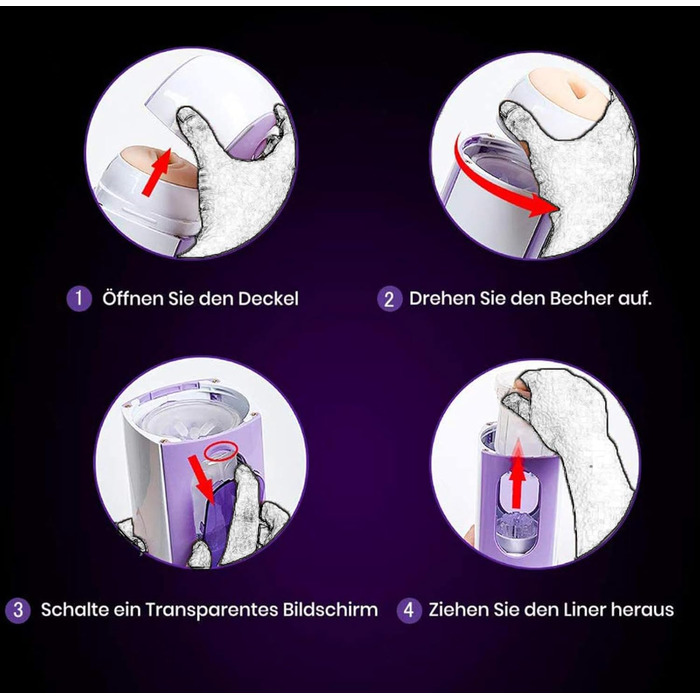 1 Öffnen Sie den Deckel

2 Drehen Sie den Becher auf.

3 Schalte ein Transparentes Bildschirm

4 Ziehen Sie den Liner heraus