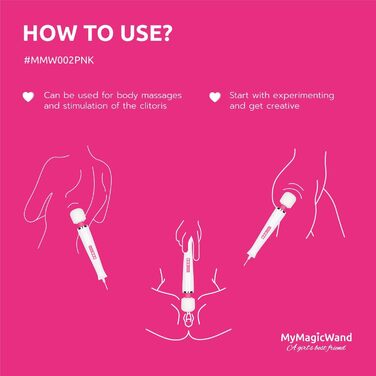 HOW TO USE?

#MMW002PNK

Can be used for body massages and stimulation of the clitoris

Start with experimenting and get creative

MyMagicWand
A girl's best friend