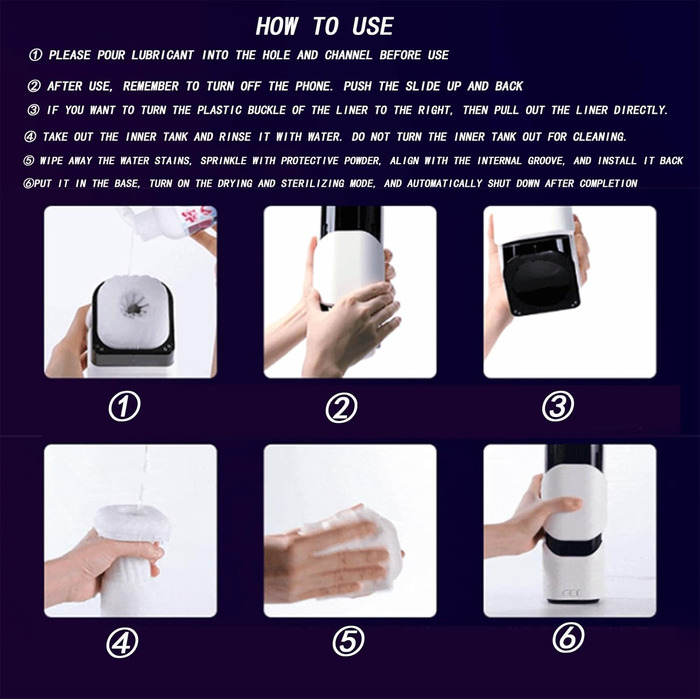 HOW TO USE

① PLEASE POUR LUBRICANT INTO THE HOLE AND CHANNEL BEFORE USE

② AFTER USE, REMEMBER TO TURN OFF THE PHONE. PUSH THE SLIDE UP AND BACK

③ IF YOU WANT TO TURN THE PLASTIC BUCKLE OF THE LINER TO THE RIGHT, THEN PULL OUT THE LINER DIRECTLY.

④ TAKE OUT THE INNER TANK AND RINSE IT WITH WATER. DO NOT TURN THE INNER TANK OUT FOR CLEANING.

⑤ WIPE AWAY THE WATER STAINS, SPRINKLE WITH PROTECTIVE POWDER, ALIGN WITH THE INTERNAL GROOVE, AND INSTALL IT BACK

⑥PUT IT IN THE BASE, TURN ON THE DRYING AND STERILIZING MODE, AND AUTOMATICALLY SHUT DOWN AFTER COMPLETION

①

②

③

④

⑤

⑥