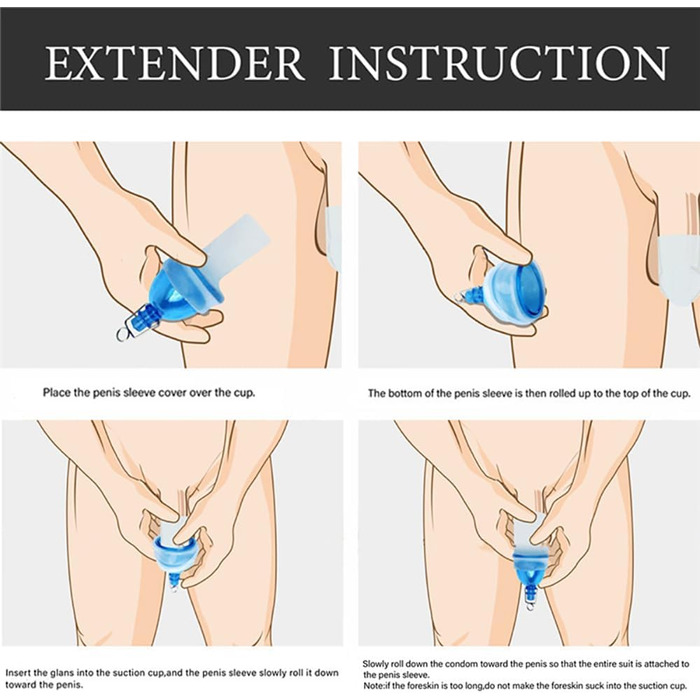 EXTENDER INSTRUCTION

Place the penis sleeve cover over the cup.

The bottom of the penis sleeve is then rolled up to the top of the cup.

Insert the glans into the suction cup,and the penis sleeve slowly roll it down toward the penis.

Slowly roll down the condom toward the penis so that the entire suit is attached to the penis sleeve.
Note:if the foreskin is too long,do not make the foreskin suck into the suction cup.