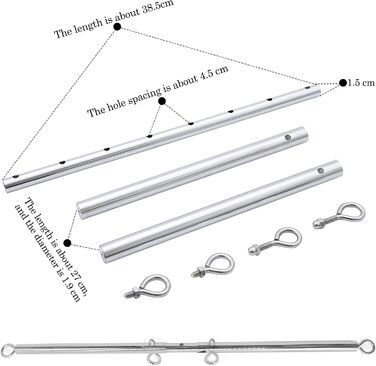 The length is about 38.5cm

1.5 cm

The hole spacing is about 4.5 cm

The length is about 27 cm, and the diameter is 1.9 cm