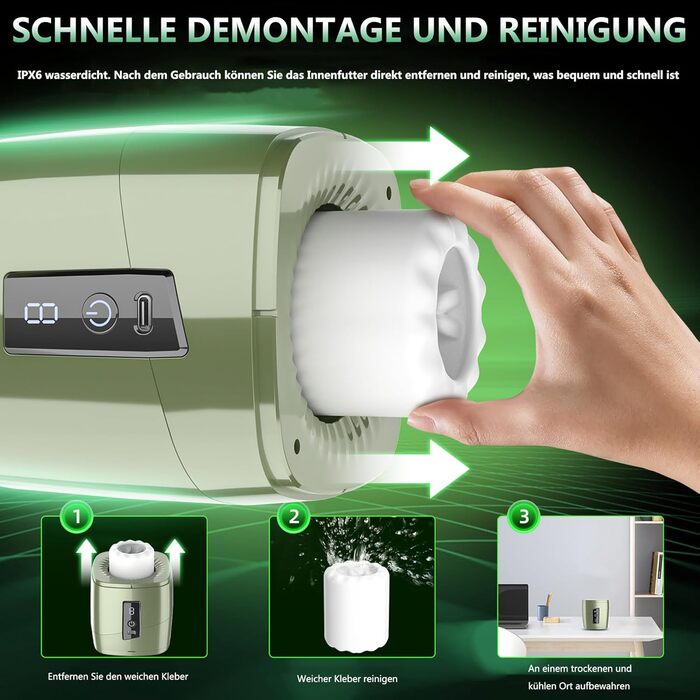 SCHNELLE DEMONTAGE UND REINIGUNG

IPX6 wasserdicht. Nach dem Gebrauch können Sie das Innenfutter direkt entfernen und reinigen, was bequem und schnell ist

1

Entfernen Sie den weichen Kleber

2

Weicher Kleber reinigen

3

An einem trockenen und kühlen Ort aufbewahren