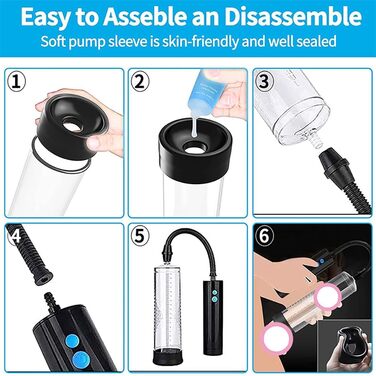 Easy to Asseble an Disassemble
Soft pump sleeve is skin-friendly and well sealed

1
2
3
4
5
6