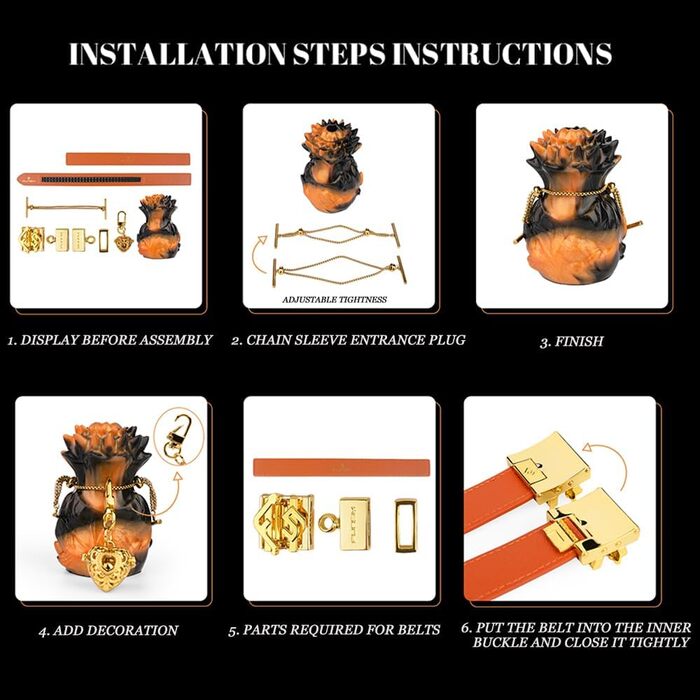 INSTALLATION STEPS INSTRUCTIONS

ADJUSTABLE TIGHTNESS

1. DISPLAY BEFORE ASSEMBLY

2. CHAIN SLEEVE ENTRANCE PLUG

3. FINISH

4. ADD DECORATION

5. PARTS REQUIRED FOR BELTS

6. PUT THE BELT INTO THE INNER BUCKLE AND CLOSE IT TIGHTLY