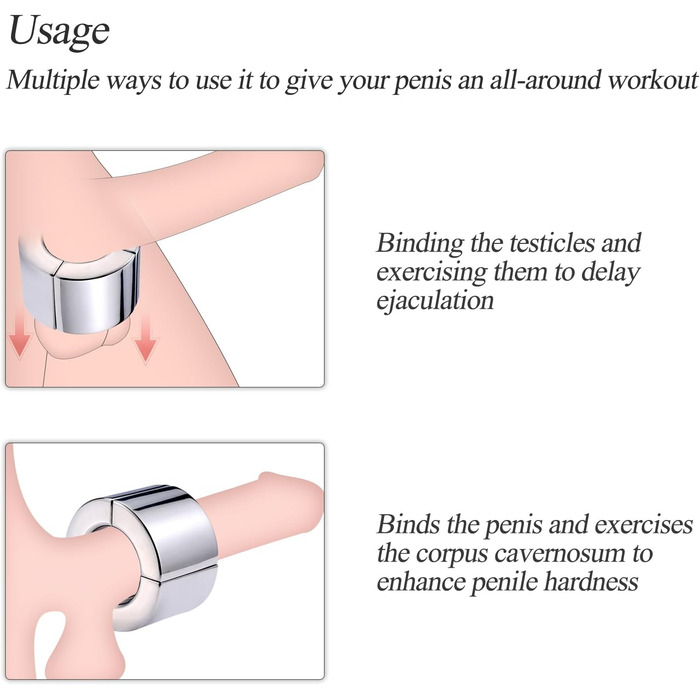 Usage

Multiple ways to use it to give your penis an all-around workout

Binding the testicles and exercising them to delay ejaculation

Binds the penis and exercises the corpus cavernosum to enhance penile hardness