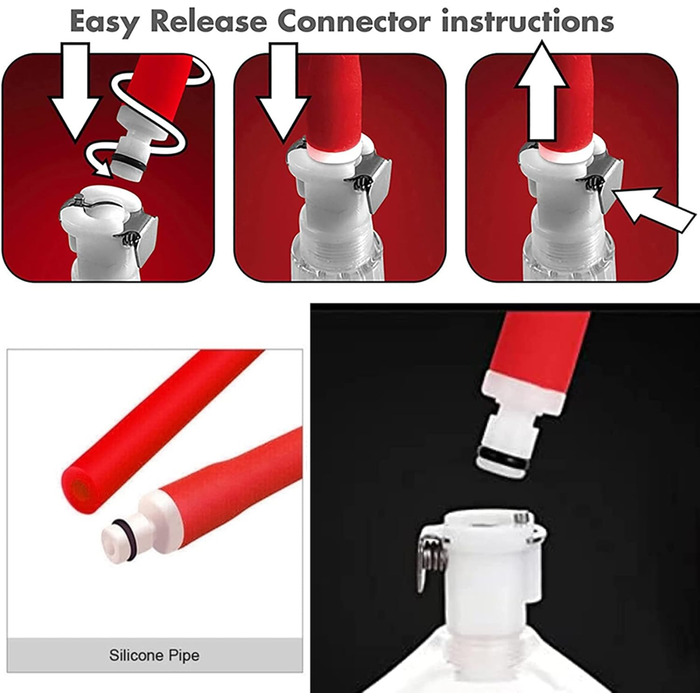 Easy Release Connector instructions

Silicone Pipe