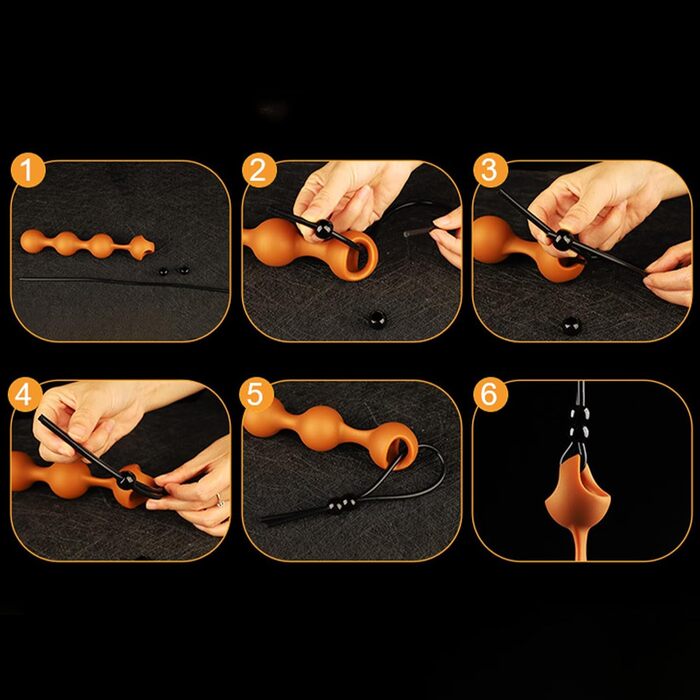 1
2
3
4
5
6