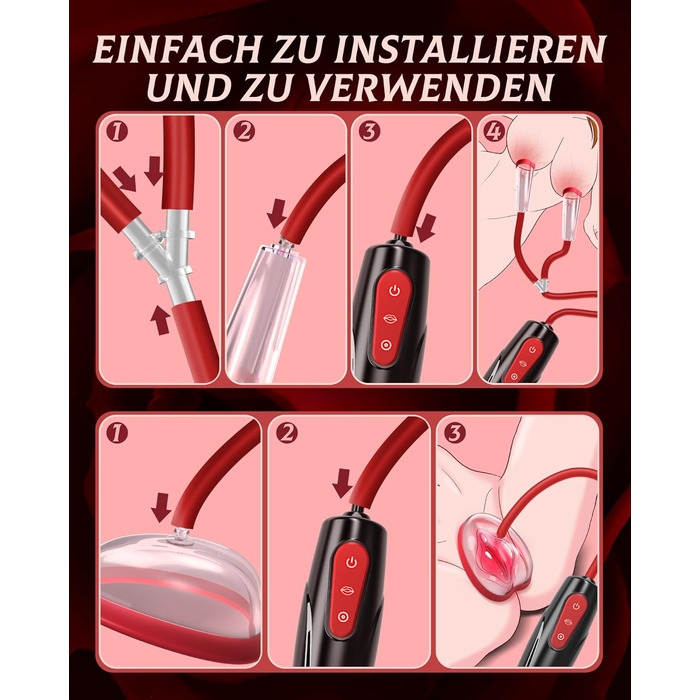 EINFACH ZU INSTALLIEREN UND ZU VERWENDEN

1

2

3

4

1

2

3