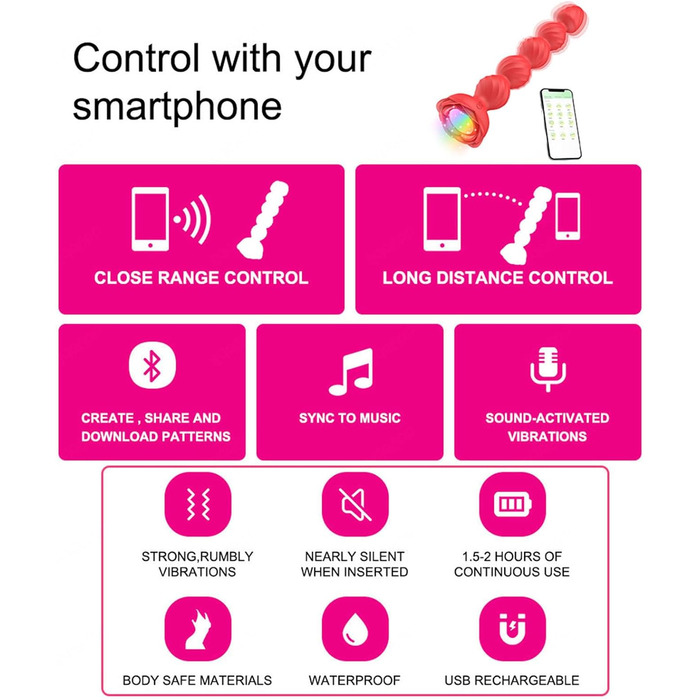 Control with your smartphone

CLOSE RANGE CONTROL

LONG DISTANCE CONTROL

CREATE , SHARE AND DOWNLOAD PATTERNS

SYNC TO MUSIC

SOUND-ACTIVATED VIBRATIONS

STRONG,RUMBLY VIBRATIONS

NEARLY SILENT WHEN INSERTED

1.5-2 HOURS OF CONTINUOUS USE

BODY SAFE MATERIALS

WATERPROOF

USB RECHARGEABLE