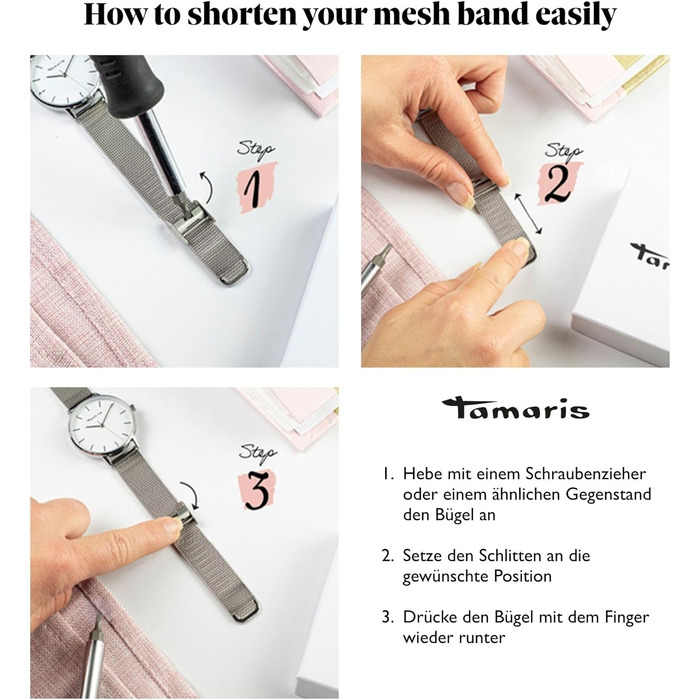 How to shorten your mesh band easily

Step
1

Step
2

Step
3

Tamaris

1. Hebe mit einem Schraubenzieher oder einem ähnlichen Gegenstand den Bügel an

2. Setze den Schlitten an die gewünschte Position

3. Drücke den Bügel mit dem Finger wieder runter