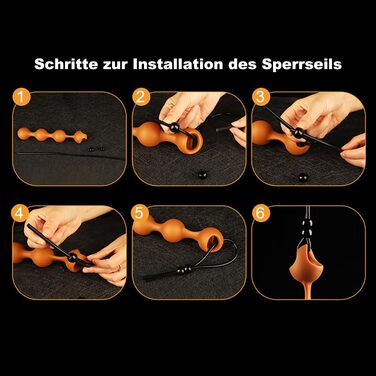 Schritte zur Installation des Sperrseils

1

2

3

4

5

6