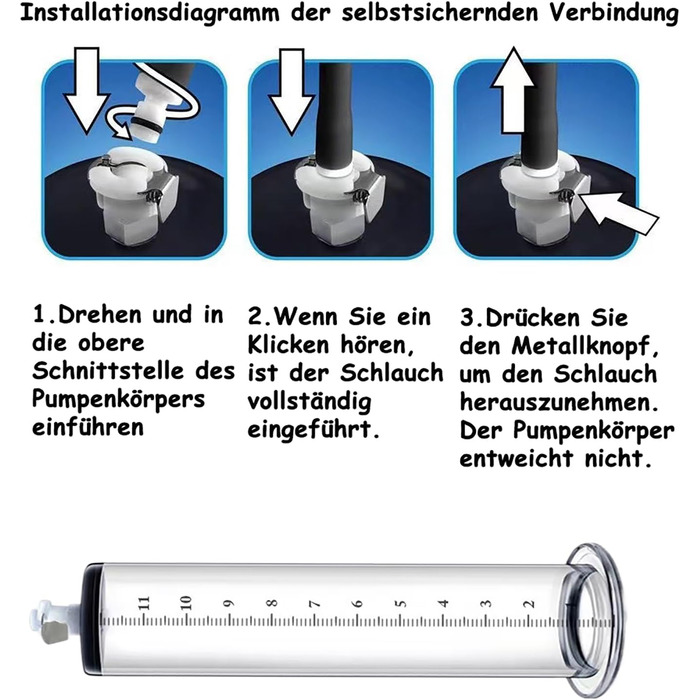 Installationsdiagramm der selbstsichernden Verbindung

1.Drehen und in die obere Schnittstelle des Pumpenkörpers einführen

2.Wenn Sie ein Klicken hören, ist der Schlauch vollständig eingeführt.

3.Drücken Sie den Metallknopf, um den Schlauch herauszunehmen. Der Pumpenkörper entweicht nicht.

11 10 9 8 7 6 5 4 3 2