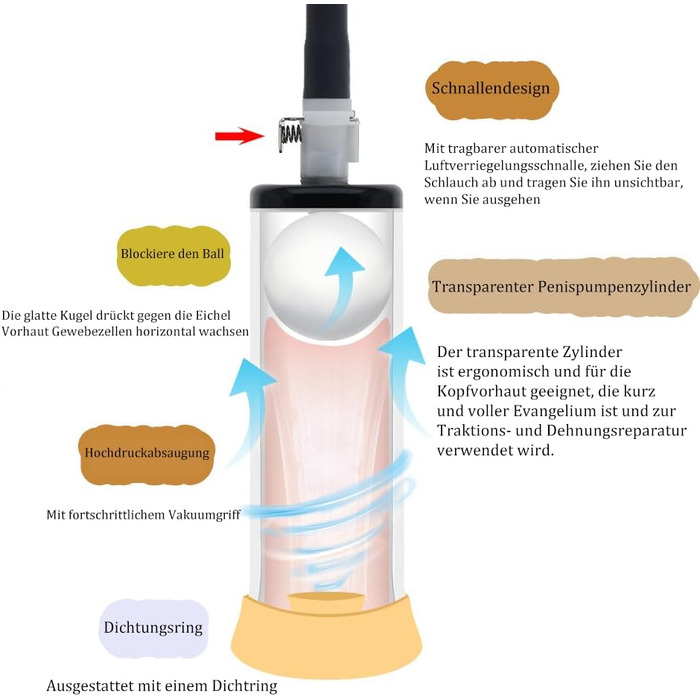 Schnallendesign

Mit tragbarer automatischer Luftverriegelungsschnalle, ziehen Sie den Schlauch ab und tragen Sie ihn unsichtbar, wenn Sie ausgehen

Blockiere den Ball

Die glatte Kugel drückt gegen die Eichel Vorhaut Gewebezellen horizontal wachsen

Transparenter Penispumpenzylinder

Der transparente Zylinder ist ergonomisch und für die Kopfvorhaut geeignet, die kurz und voller Evangelium ist und zur Traktions- und Dehnungsreparatur verwendet wird.

Hochdruckabsaugung

Mit fortschrittlichem Vakuumgriff

Dichtungsring

Ausgestattet mit einem Dichtring