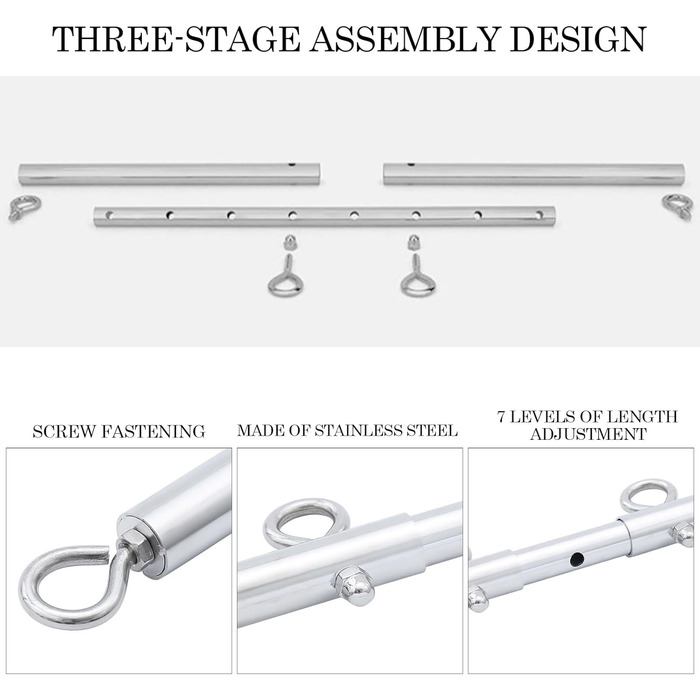 THREE-STAGE ASSEMBLY DESIGN

SCREW FASTENING

MADE OF STAINLESS STEEL

7 LEVELS OF LENGTH ADJUSTMENT