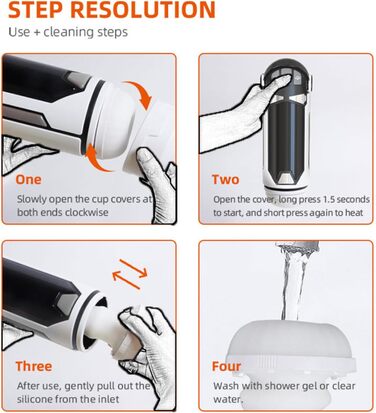 STEP RESOLUTION

Use + cleaning steps

One

Slowly open the cup covers at both ends clockwise

Two

Open the cover, long press 1.5 seconds to start, and short press again to heat

Three

After use, gently pull out the silicone from the inlet

Four

Wash with shower gel or clear water.