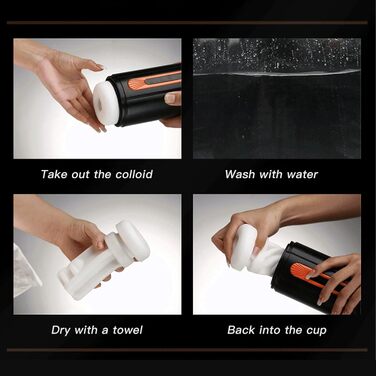 Take out the colloid

Wash with water

Dry with a towel

Back into the cup