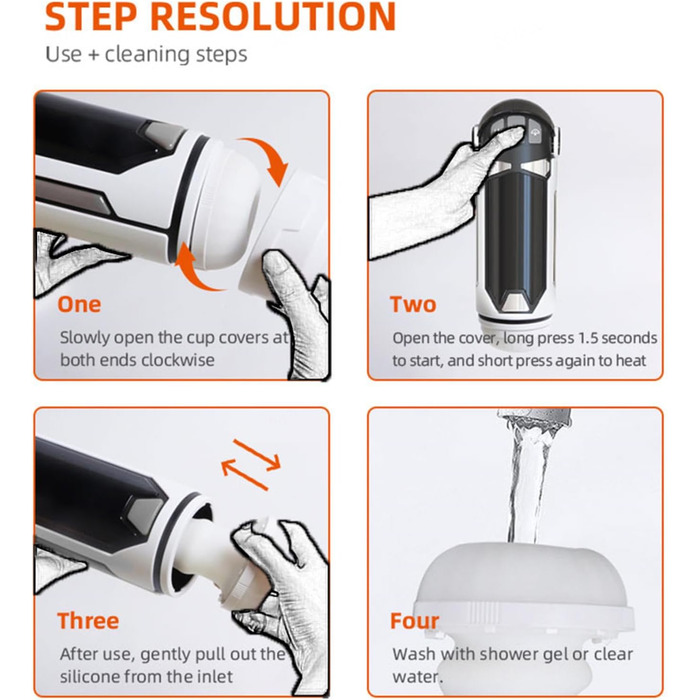 STEP RESOLUTION

Use + cleaning steps

One

Slowly open the cup covers at both ends clockwise

Two

Open the cover, long press 1.5 seconds to start, and short press again to heat

Three

After use, gently pull out the silicone from the inlet

Four

Wash with shower gel or clear water.