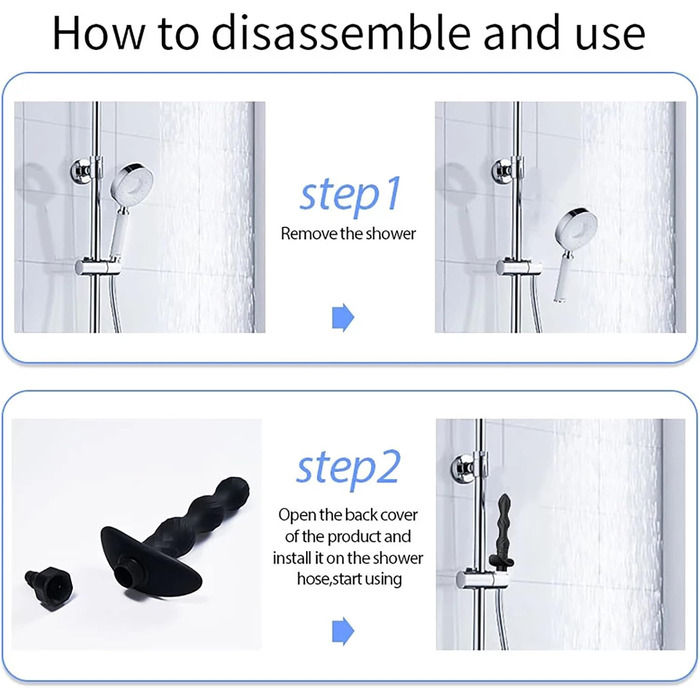 How to disassemble and use

step1

Remove the shower

step2

Open the back cover of the product and install it on the shower hose,start using