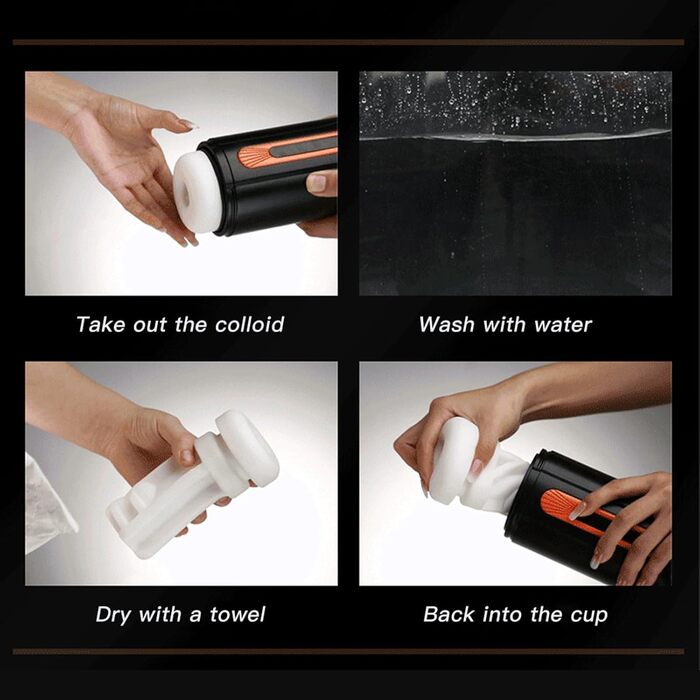 Take out the colloid

Wash with water

Dry with a towel

Back into the cup