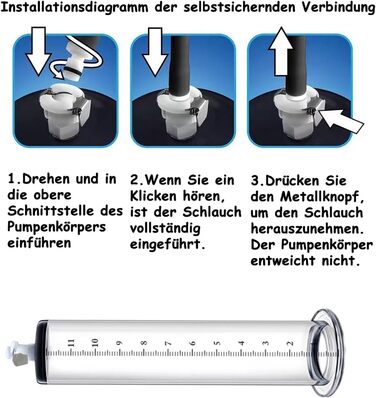 Installationsdiagramm der selbstsichernden Verbindung

1.Drehen und in die obere Schnittstelle des Pumpenkörpers einführen

2.Wenn Sie ein Klicken hören, ist der Schlauch vollständig eingeführt.

3.Drücken Sie den Metallknopf, um den Schlauch herauszunehmen. Der Pumpenkörper entweicht nicht.

11 10 9 8 7 6 5 4 3 2