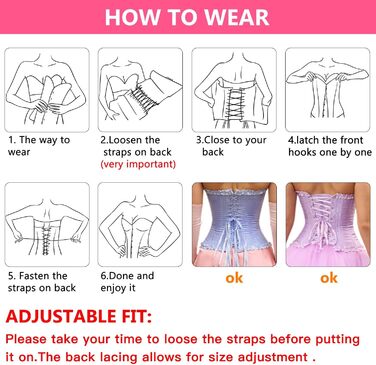 HOW TO WEAR

1. The way to wear

2.Loosen the straps on back (very important)

3.Close to your back

4.latch the front hooks one by one

5. Fasten the straps on back

6.Done and enjoy it

ok

ok

ADJUSTABLE FIT:

Please take your time to loose the straps before putting it on.The back lacing allows for size adjustment .