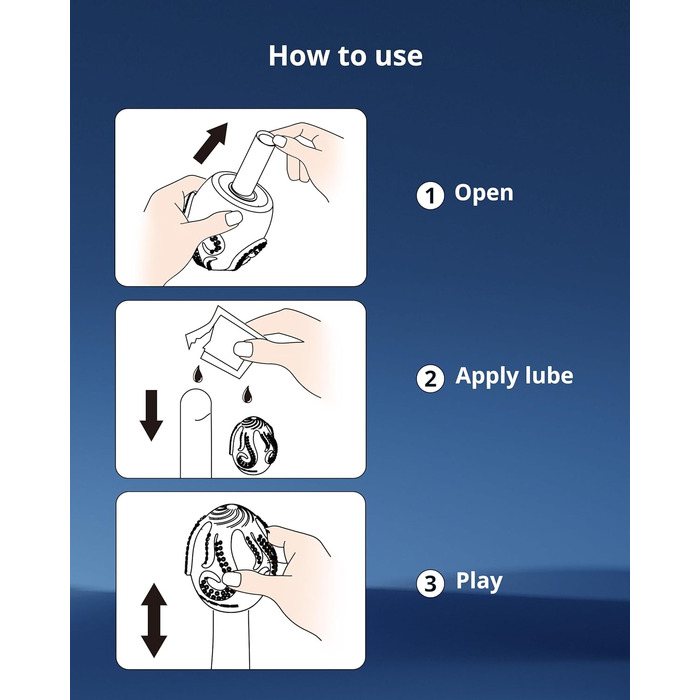 How to use

1 Open

2 Apply lube

3 Play